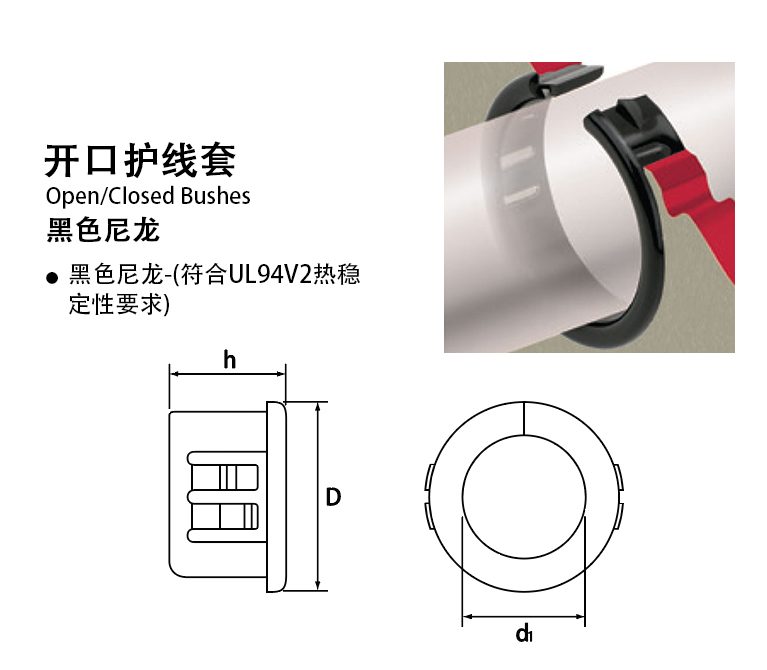 开口护线套
Open/Closed Bushes
黑色尼龙

● 黑色尼龙-(符合UL94V2热稳定性要求)

h

D

$d_1$