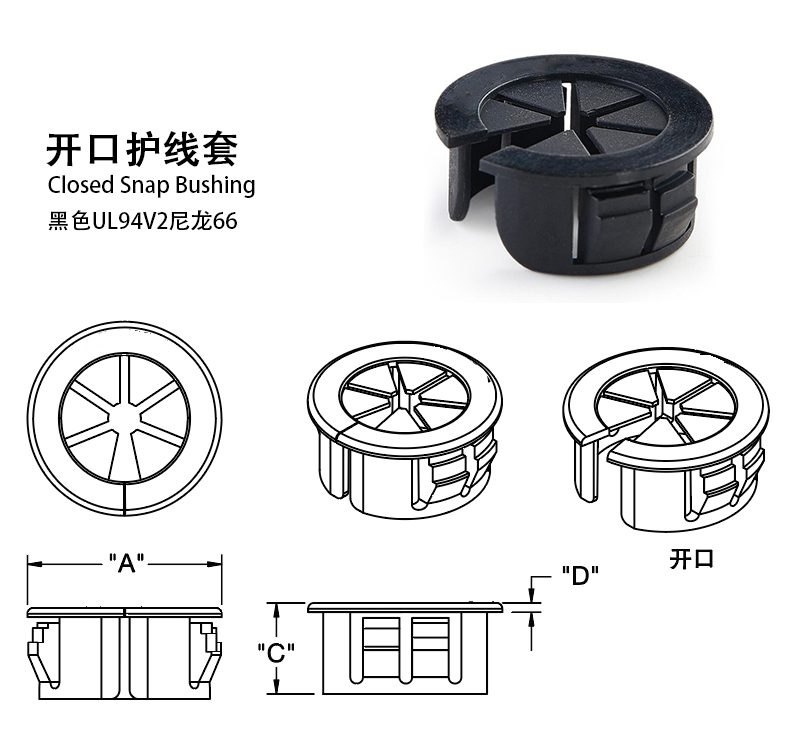 开口护线套
Closed Snap Bushing
黑色UL94V2尼龙66

开口

"A"

"D"

"C"